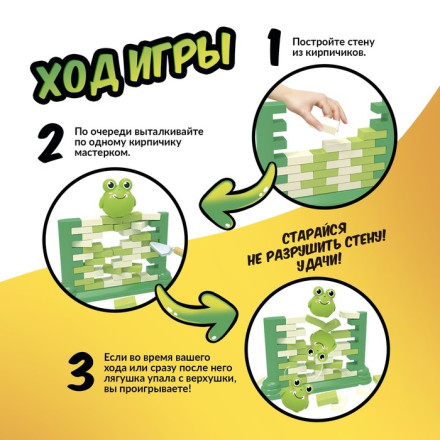 ХОД ИГРЫ

1 Постройте стену из кирпичиков.

2 По очереди выталкивайте по одному кирпичику мастерком.

СТАРАЙСЯ НЕ РАЗРУШИТЬ СТЕНУ! УДАЧИ!

3 Если во время вашего хода или сразу после него лягушка упала с верхушки, вы проигрываете!